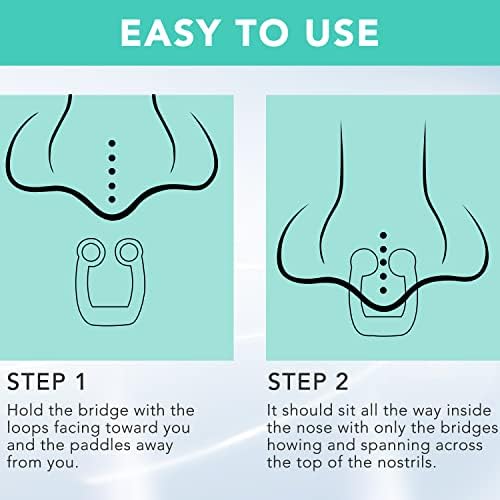 EASY TO USE

STEP 1

Hold the bridge with the loops facing toward you and the paddles away from you.

STEP 2

It should sit all the way inside the nose with only the bridges howing and spanning across the top of the nostrils.