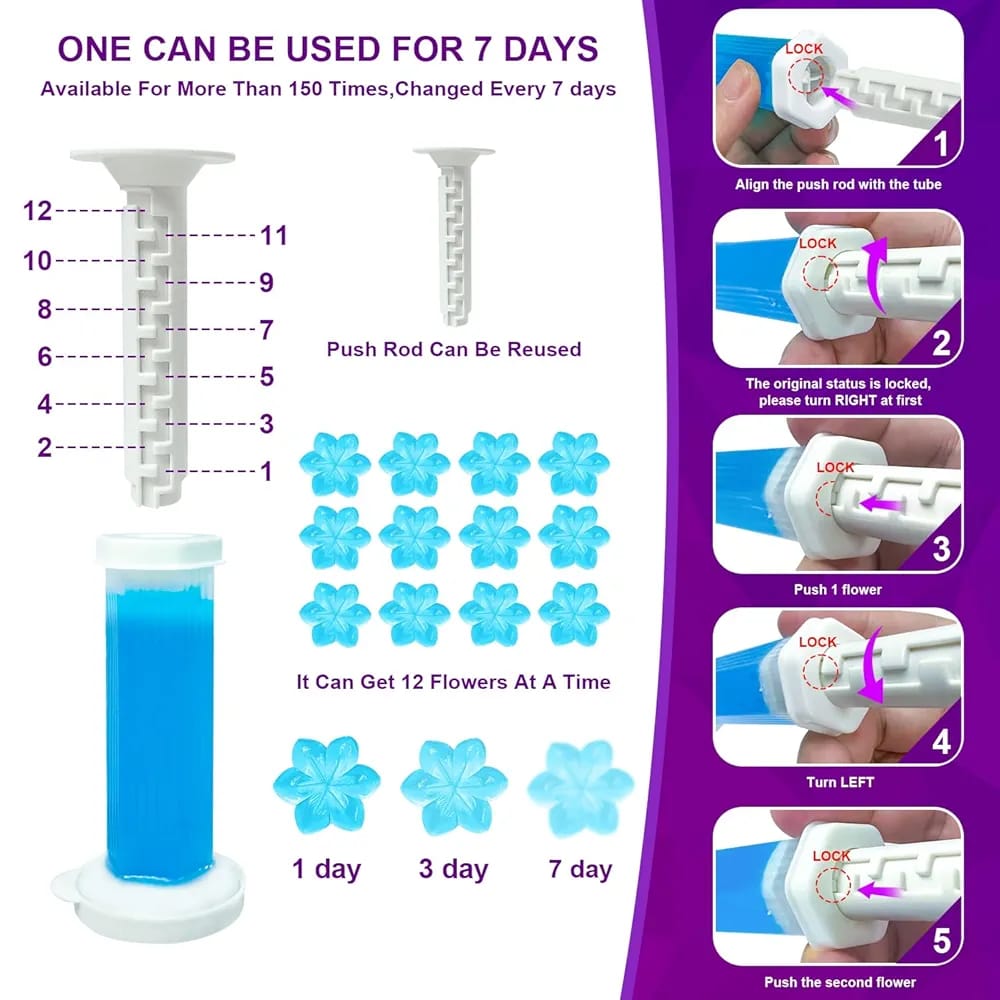 ONE CAN BE USED FOR 7 DAYS

Available For More Than 150 Times,Changed Every 7 days

12
11
10
9
8
7
6
5
4
3
2
1

Push Rod Can Be Reused

It Can Get 12 Flowers At A Time

1 day
3 day
7 day

LOCK
1
Align the push rod with the tube

LOCK
2
The original status is locked, please turn RIGHT at first

LOCK
3
Push 1 flower

LOCK
4
Turn LEFT

LOCK
5
Push the second flower